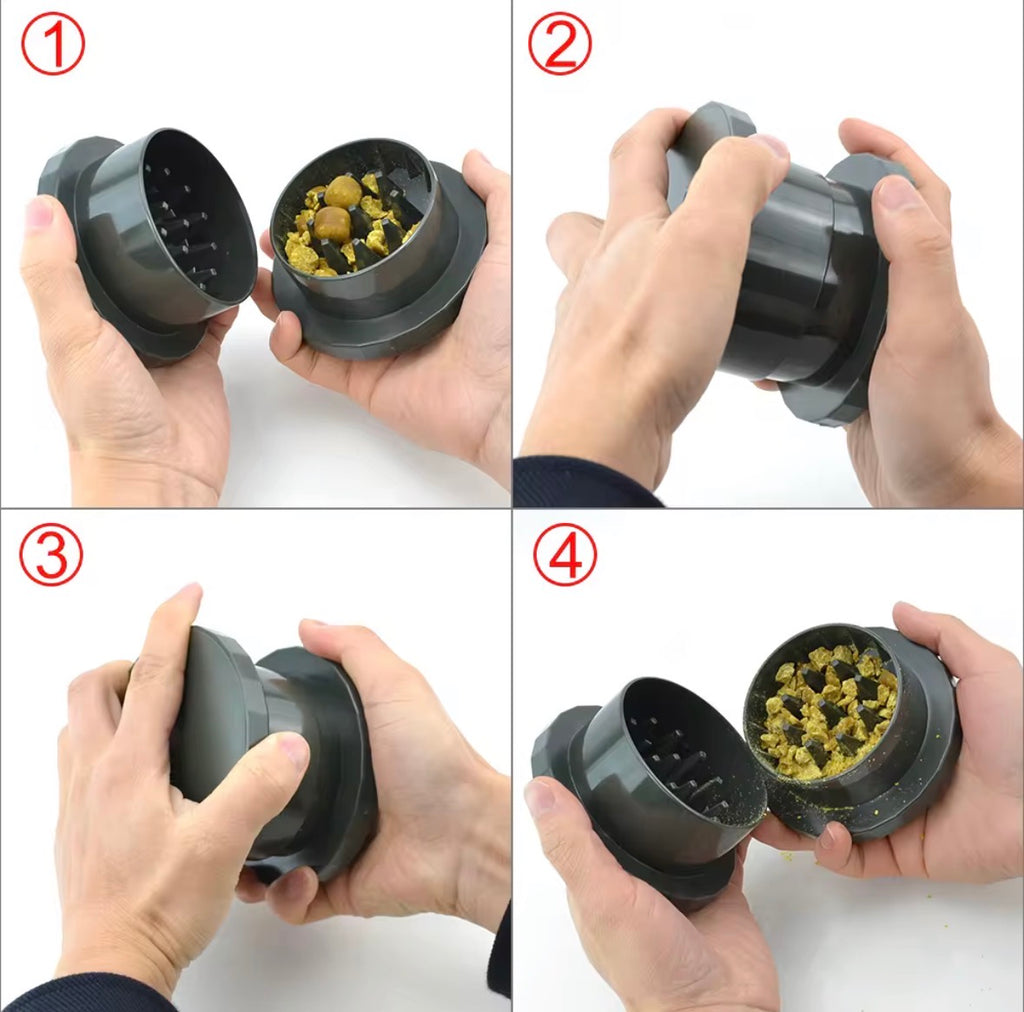 ①

②

③

④